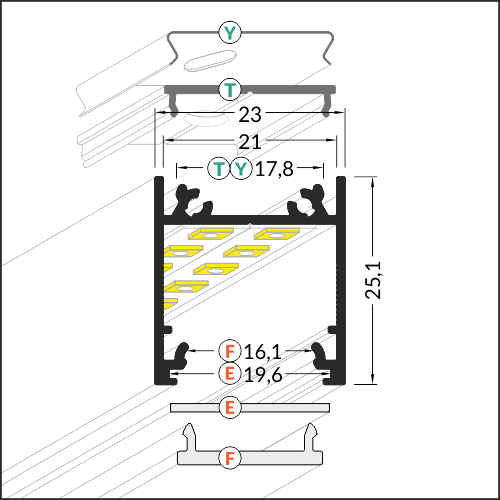 Y
T
23
21
T Y 17,8
25,1
F 16,1
E 19,6
E
F